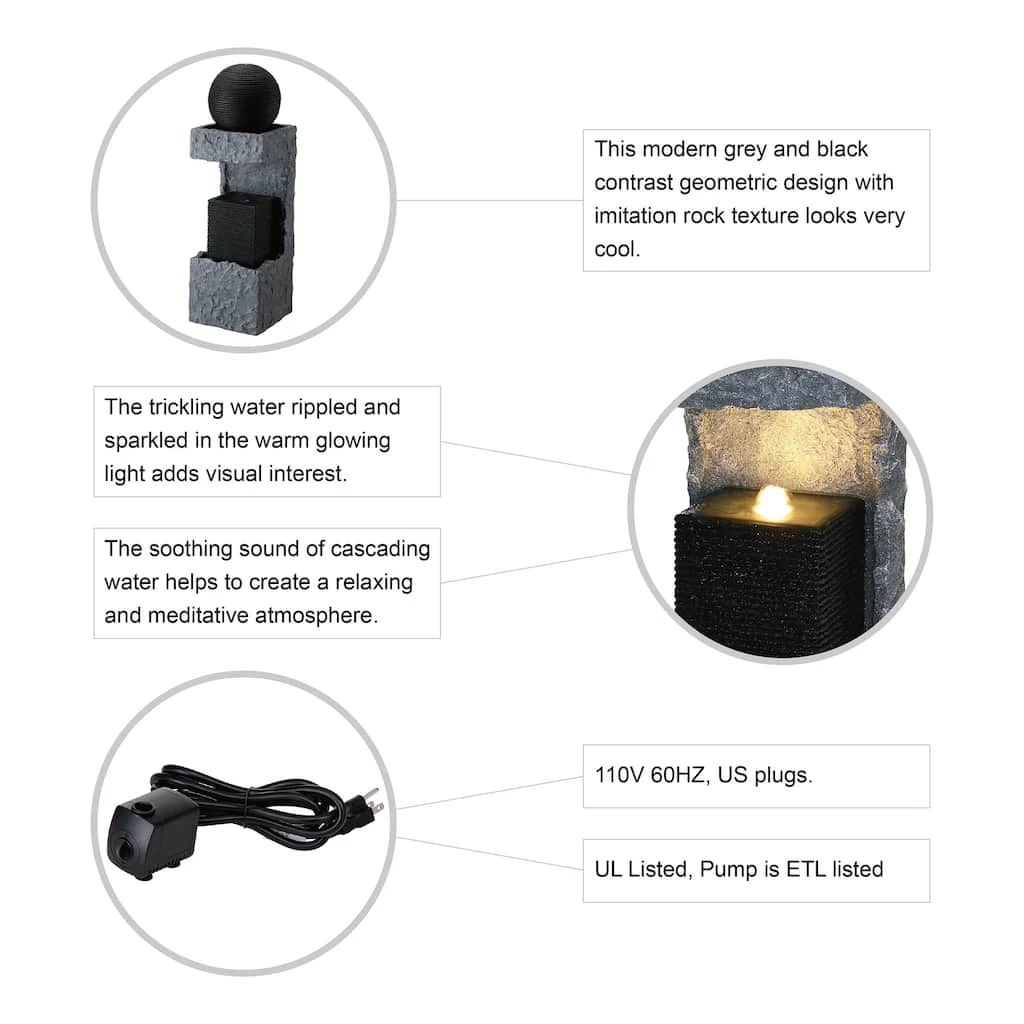 This modern grey and black contrast geometric design with imitation rock texture looks very cool.

The trickling water rippled and sparkled in the warm glowing light adds visual interest.

The soothing sound of cascading water helps to create a relaxing and meditative atmosphere.

110V 60HZ, US plugs.

UL Listed, Pump is ETL listed