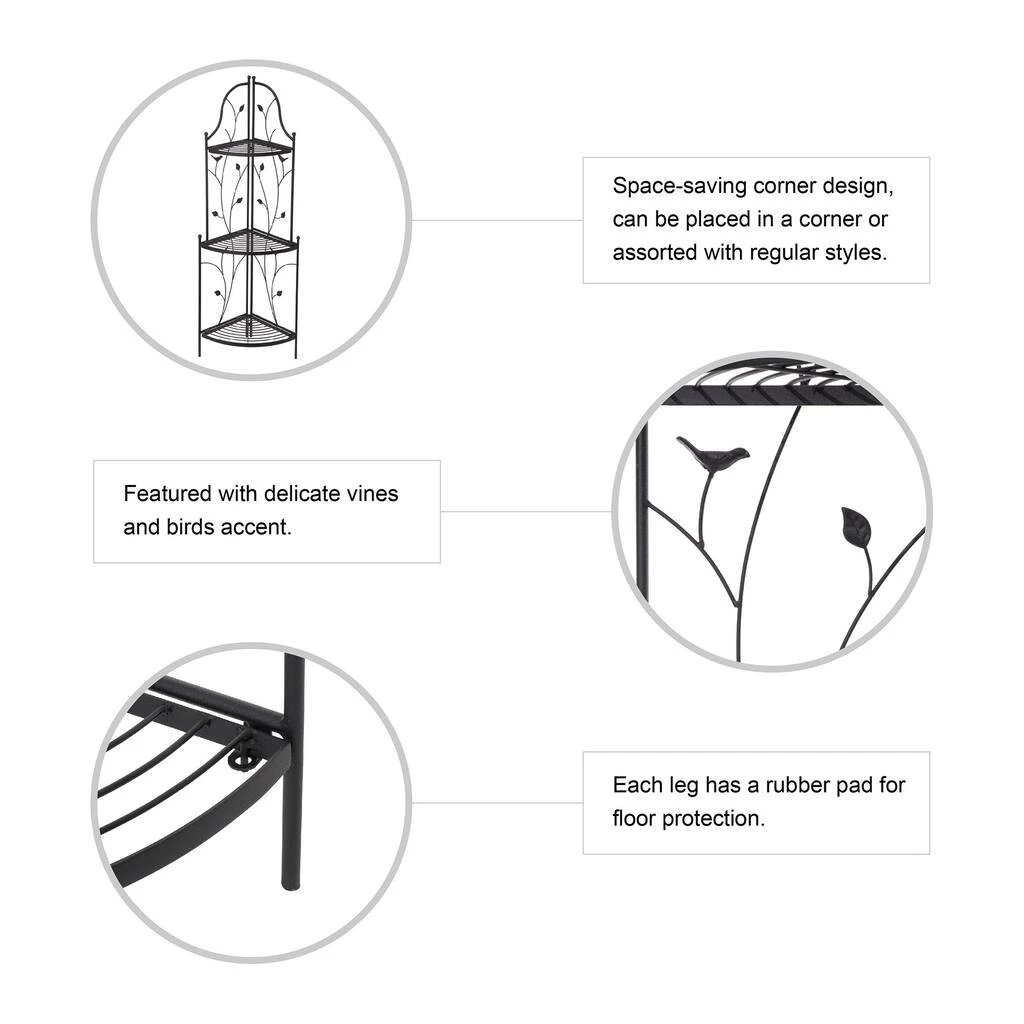 Space-saving corner design, can be placed in a corner or assorted with regular styles.

Featured with delicate vines and birds accent.

Each leg has a rubber pad for floor protection.