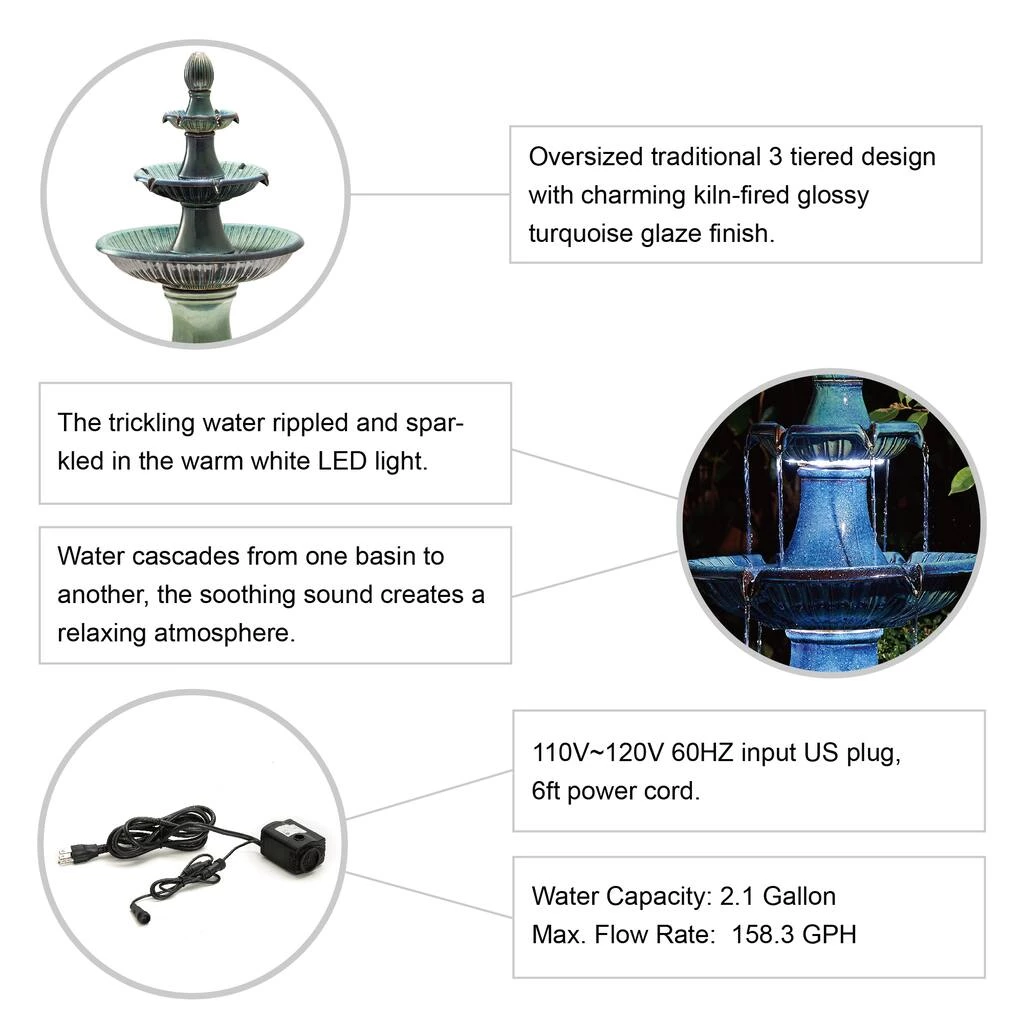 Oversized traditional 3 tiered design with charming kiln-fired glossy turquoise glaze finish.

The trickling water rippled and sparkled in the warm white LED light.

Water cascades from one basin to another, the soothing sound creates a relaxing atmosphere.

110V~120V 60HZ input US plug, 6ft power cord.

Water Capacity: 2.1 Gallon
Max. Flow Rate: 158.3 GPH