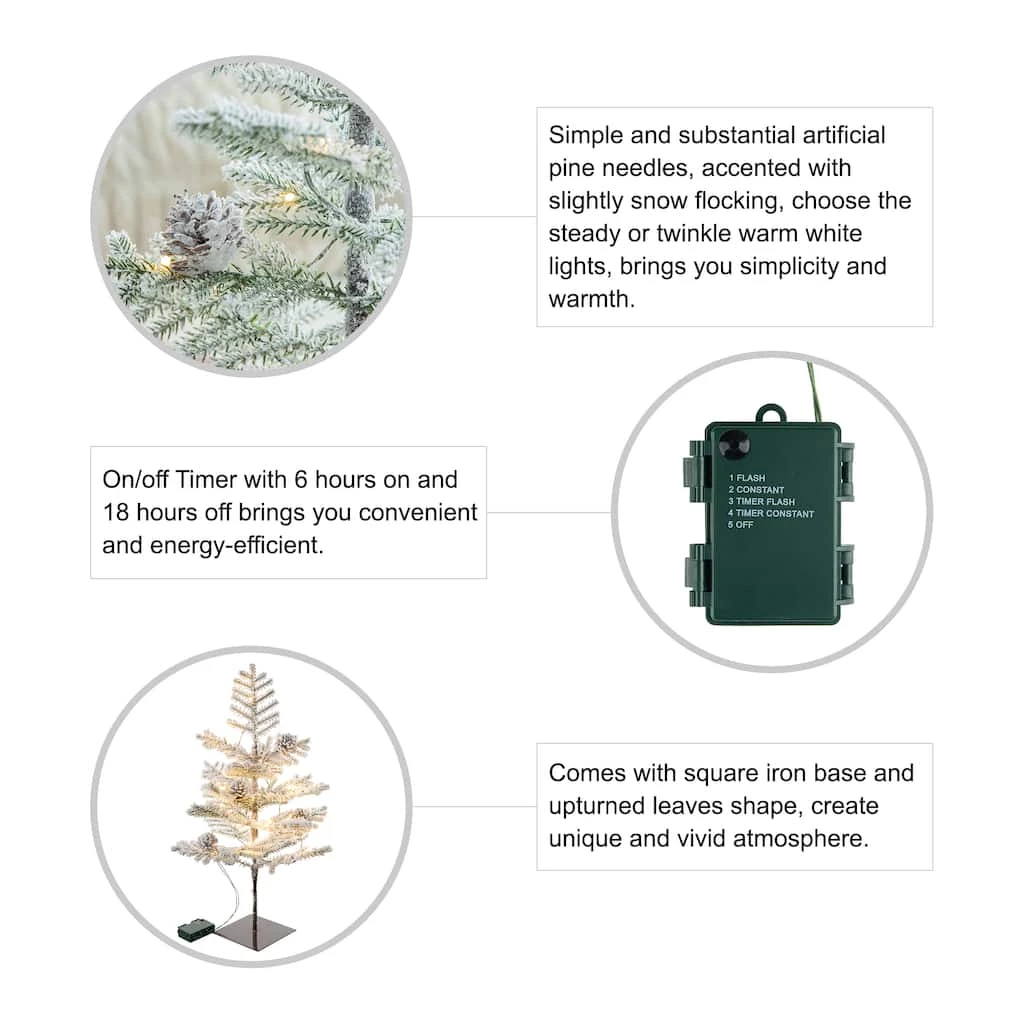 Simple and substantial artificial pine needles, accented with slightly snow flocking, choose the steady or twinkle warm white lights, brings you simplicity and warmth.

On/off Timer with 6 hours on and 18 hours off brings you convenient and energy-efficient.

1 FLASH
2 CONSTANT
3 TIMER FLASH
4 TIMER CONSTANT
5 OFF

Comes with square iron base and upturned leaves shape, create unique and vivid atmosphere.