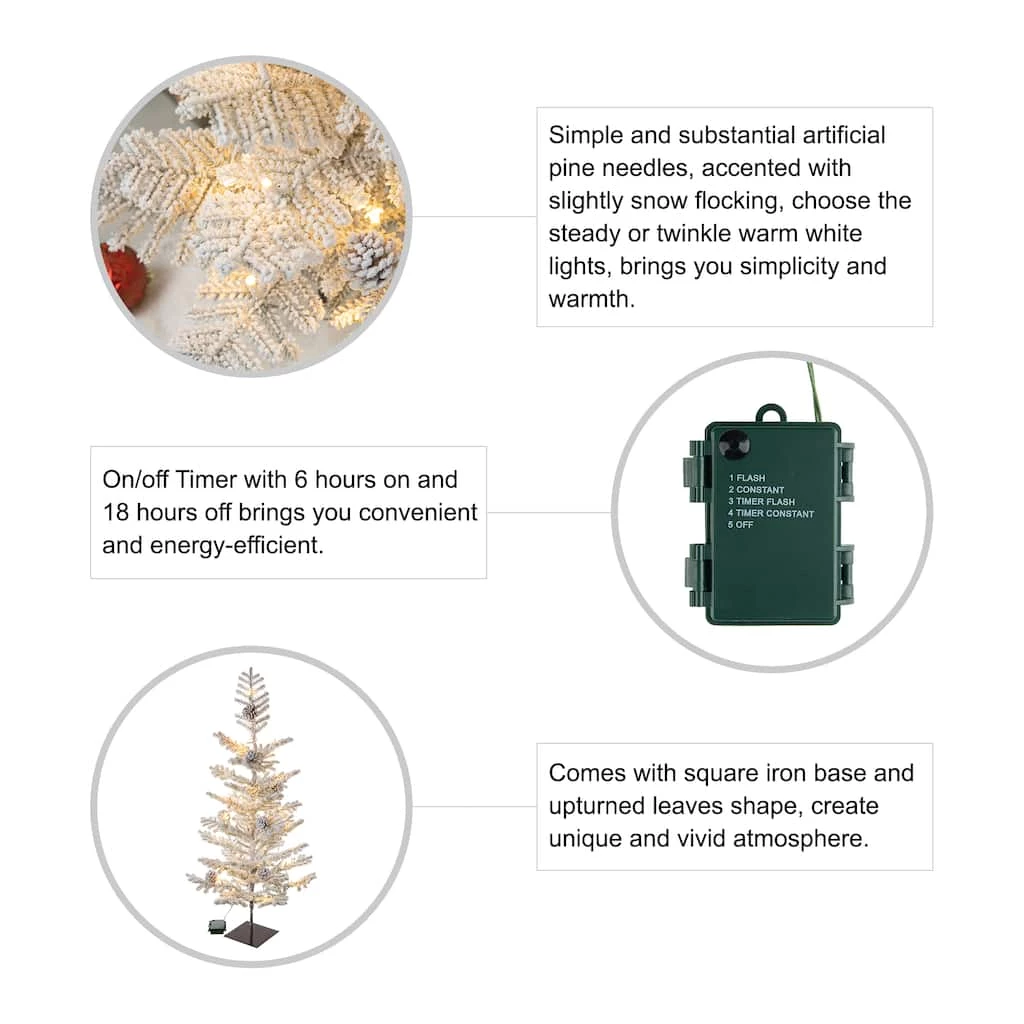 Simple and substantial artificial pine needles, accented with slightly snow flocking, choose the steady or twinkle warm white lights, brings you simplicity and warmth.

On/off Timer with 6 hours on and 18 hours off brings you convenient and energy-efficient.

1 FLASH
2 CONSTANT
3 TIMER FLASH
4 TIMER CONSTANT
5 OFF

Comes with square iron base and upturned leaves shape, create unique and vivid atmosphere.