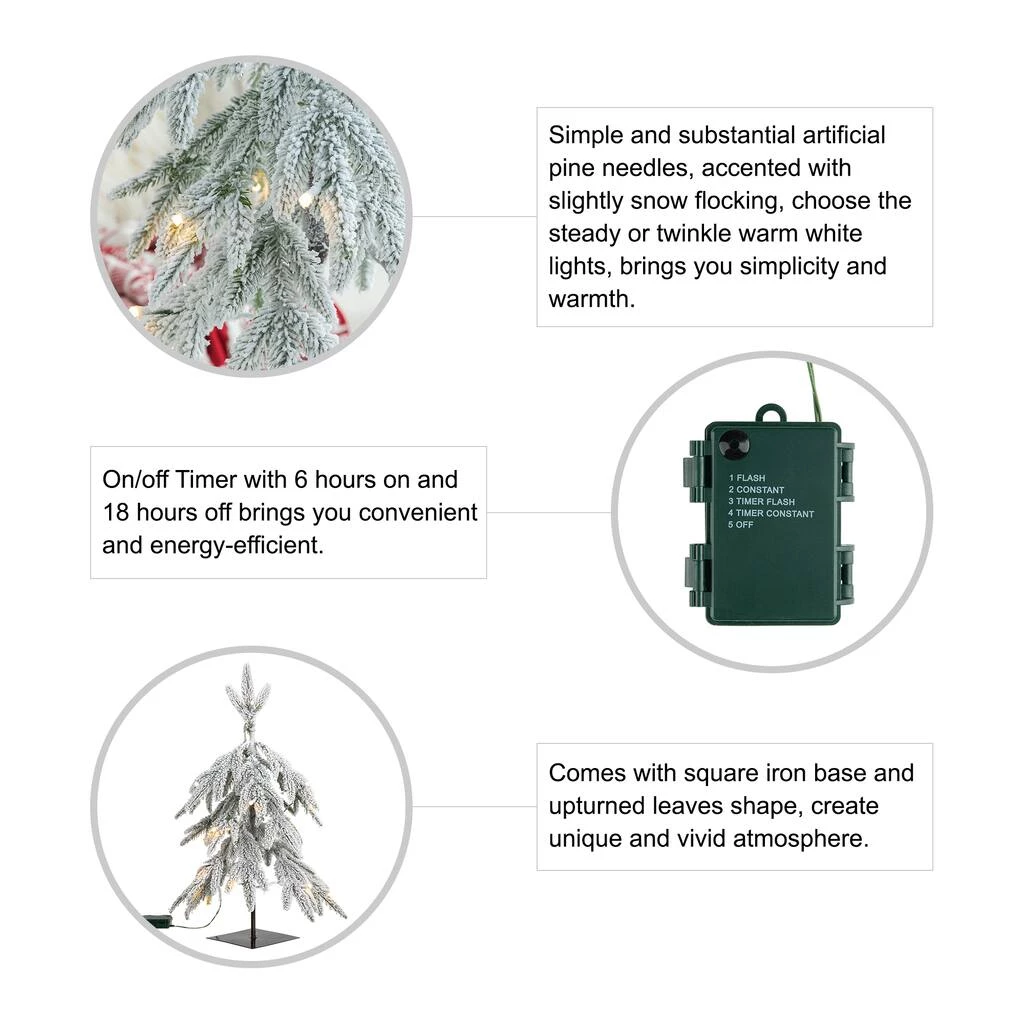 Simple and substantial artificial pine needles, accented with slightly snow flocking, choose the steady or twinkle warm white lights, brings you simplicity and warmth.

On/off Timer with 6 hours on and 18 hours off brings you convenient and energy-efficient.

1 FLASH
2 CONSTANT
3 TIMER FLASH
4 TIMER CONSTANT
5 OFF

Comes with square iron base and upturned leaves shape, create unique and vivid atmosphere.